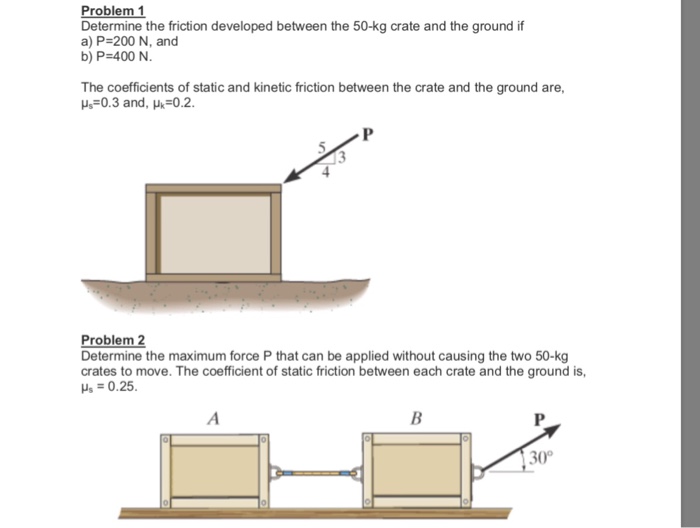 Problem 1
Determine the friction developed between the 50-kg crate and the ground if
a) P=200 N, and
b) P=400 N.

The coefficients of static and kinetic friction between the crate and the ground are, $\mu_s$=0.3 and, $\mu_k$=0.2.

P
5
3
4

Problem 2
Determine the maximum force P that can be applied without causing the two 50-kg crates to move. The coefficient of static friction between each crate and the ground is, $\mu_s$ = 0.25.

A
B
P
30°