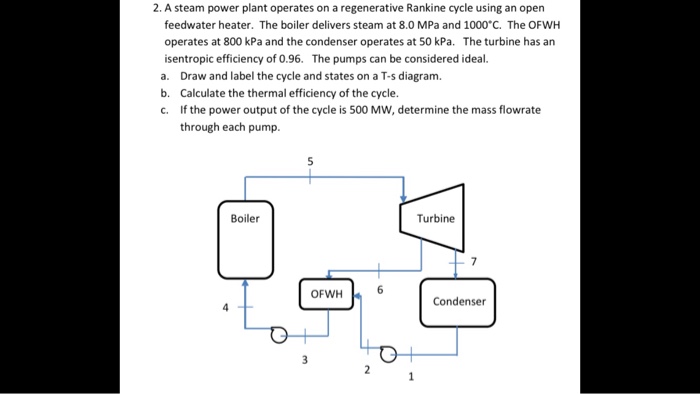 2. A steam power plant operates on a regenerative Rankine cycle using an open feedwater heater. The boiler delivers steam at 8.0 MPa and 1000°C. The OFWH operates at 800 kPa and the condenser operates at 50 kPa. The turbine has an isentropic efficiency of 0.96. The pumps can be considered ideal.

a. Draw and label the cycle and states on a T-s diagram.

b. Calculate the thermal efficiency of the cycle.

c. If the power output of the cycle is 500 MW, determine the mass flowrate through each pump.

5

Boiler

Turbine

7

OFWH

6

Condenser

4

3

2

1