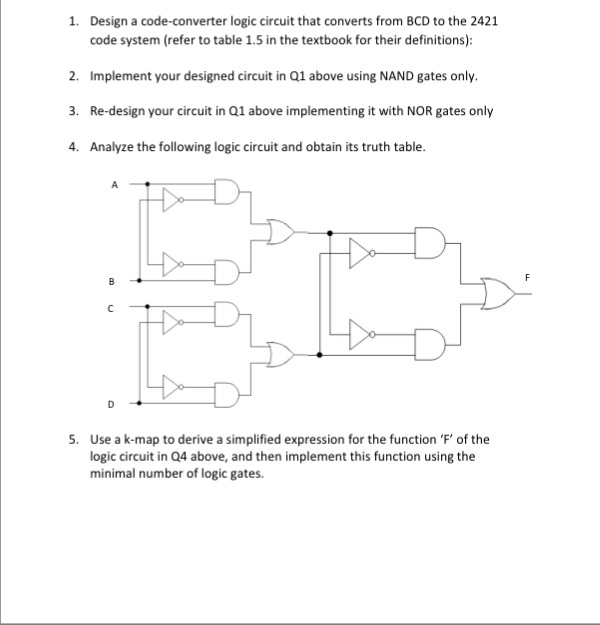 1. Design a code-converter logic circuit that converts from BCD to the 2421 code system (refer to table 1.5 in the textbook for their definitions):

2. Implement your designed circuit in Q1 above using NAND gates only.

3. Re-design your circuit in Q1 above implementing it with NOR gates only

4. Analyze the following logic circuit and obtain its truth table.

A

B

C

D

F

5. Use a k-map to derive a simplified expression for the function 'F' of the logic circuit in Q4 above, and then implement this function using the minimal number of logic gates.