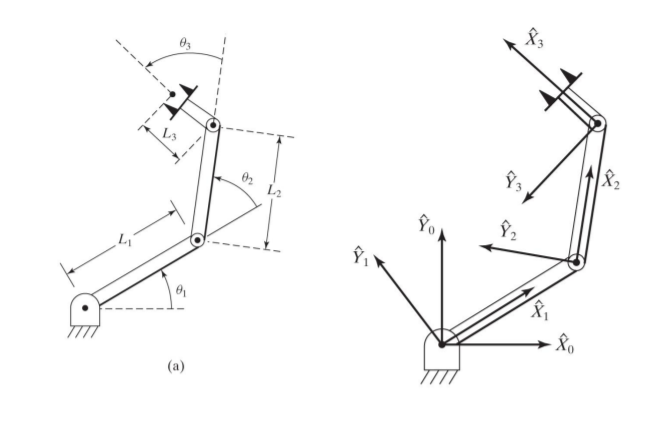 $\theta_3$
$L_3$
$\theta_2$
$L_2$
$L_1$
$\theta_1$
(a)

$\hat{X}_3$
$\hat{Y}_3$
$\hat{X}_2$
$\hat{Y}_0$
$\hat{Y}_2$
$\hat{Y}_1$
$\hat{X}_1$
$\hat{X}_0$