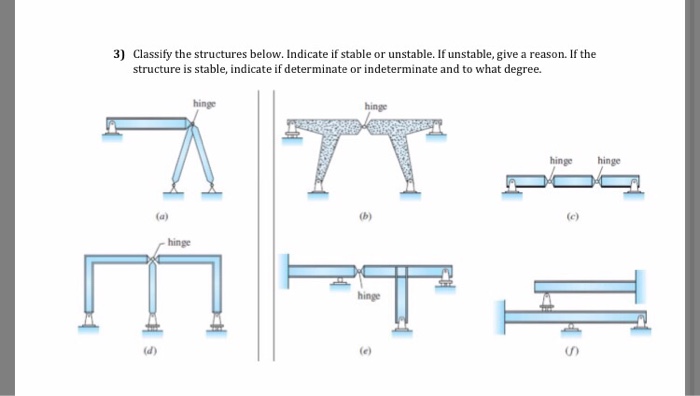 3) Classify the structures below. Indicate if stable or unstable. If unstable, give a reason. If the structure is stable, indicate if determinate or indeterminate and to what degree.

hinge

(a)

hinge

(b)

hinge hinge

(c)

hinge

(d)

hinge

(e)

(f)