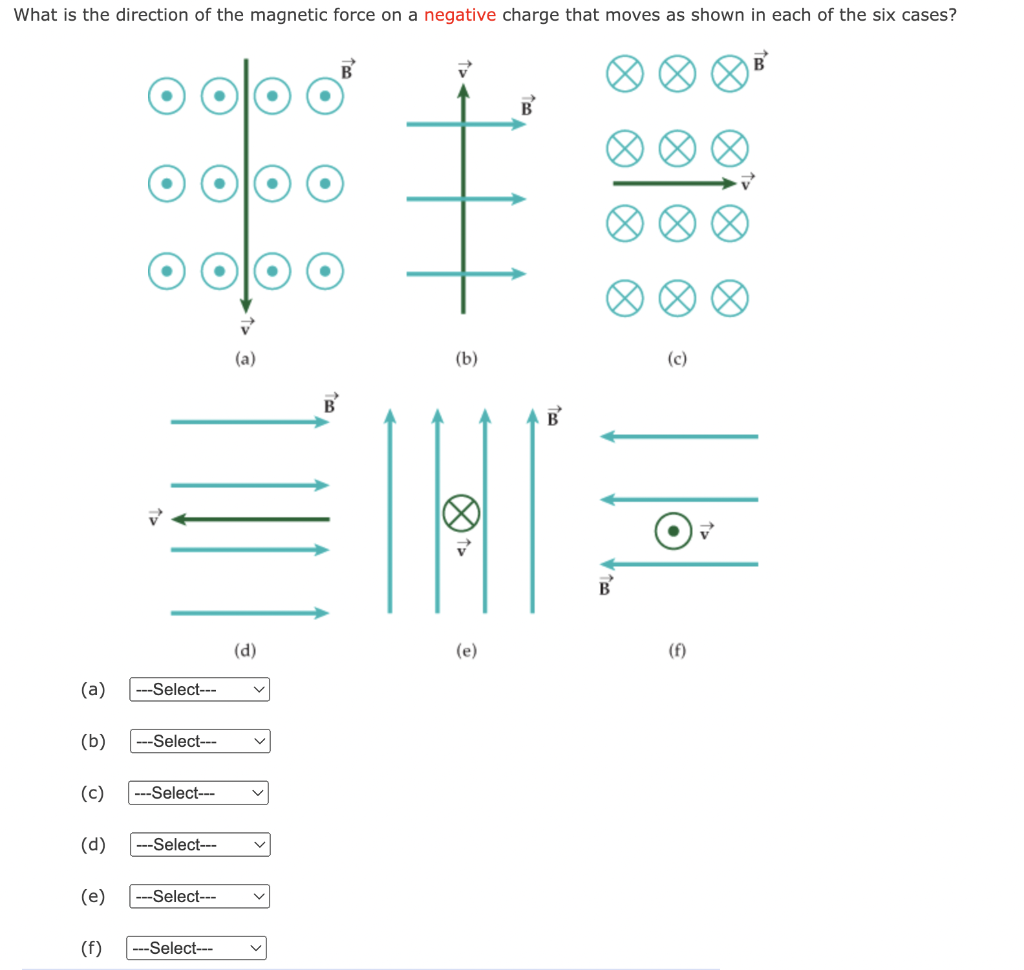 What is the direction of the magnetic force on a negative charge that moves as shown in each of the six cases?

$\vec{B}$ $\vec{v}$ (a)

$\vec{v}$ $\vec{B}$ (b)

$\vec{B}$ $\vec{v}$ (c)

$\vec{B}$ $\vec{v}$ (d)

$\vec{B}$ $\vec{v}$ (e)

$\vec{v}$ $\vec{B}$ (f)

(a) ---Select---

(b) ---Select---

(c) ---Select---

(d) ---Select---

(e) ---Select---

(f) ---Select---