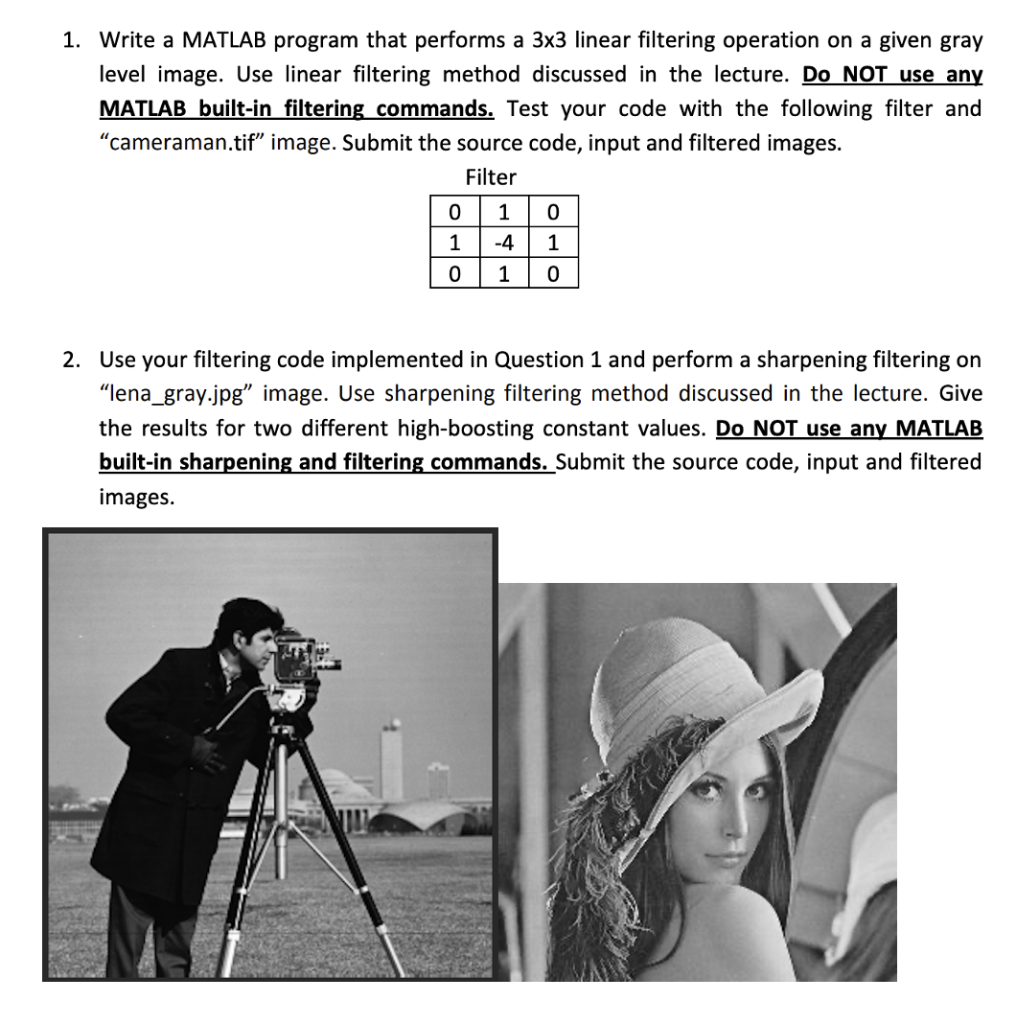 1. Write a MATLAB program that performs a 3x3 linear filtering operation on a given gray level image. Use linear filtering method discussed in the lecture. Do NOT use any MATLAB built-in filtering commands. Test your code with the following filter and "cameraman.tif" image. Submit the source code, input and filtered images.

Filter

| 0 | 1 | 0 |
|---|---|---|
| 1 | -4 | 1 |
| 0 | 1 | 0 |

2. Use your filtering code implemented in Question 1 and perform a sharpening filtering on "lena_gray.jpg" image. Use sharpening filtering method discussed in the lecture. Give the results for two different high-boosting constant values. Do NOT use any MATLAB built-in sharpening and filtering commands. Submit the source code, input and filtered images.