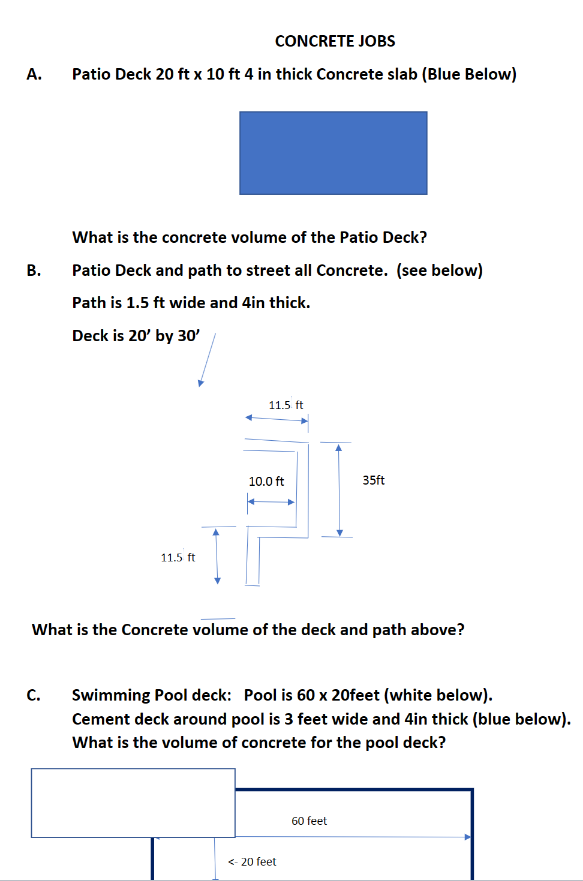 CONCRETE JOBS

A. Patio Deck 20 ft x 10 ft 4 in thick Concrete slab (Blue Below)

What is the concrete volume of the Patio Deck?

B. Patio Deck and path to street all Concrete. (see below)

Path is 1.5 ft wide and 4in thick.

Deck is 20' by 30'

11.5 ft

10.0 ft

35ft

11.5 ft

What is the Concrete volume of the deck and path above?

C. Swimming Pool deck: Pool is 60 x 20feet (white below).
Cement deck around pool is 3 feet wide and 4in thick (blue below).
What is the volume of concrete for the pool deck?

60 feet

<- 20 feet