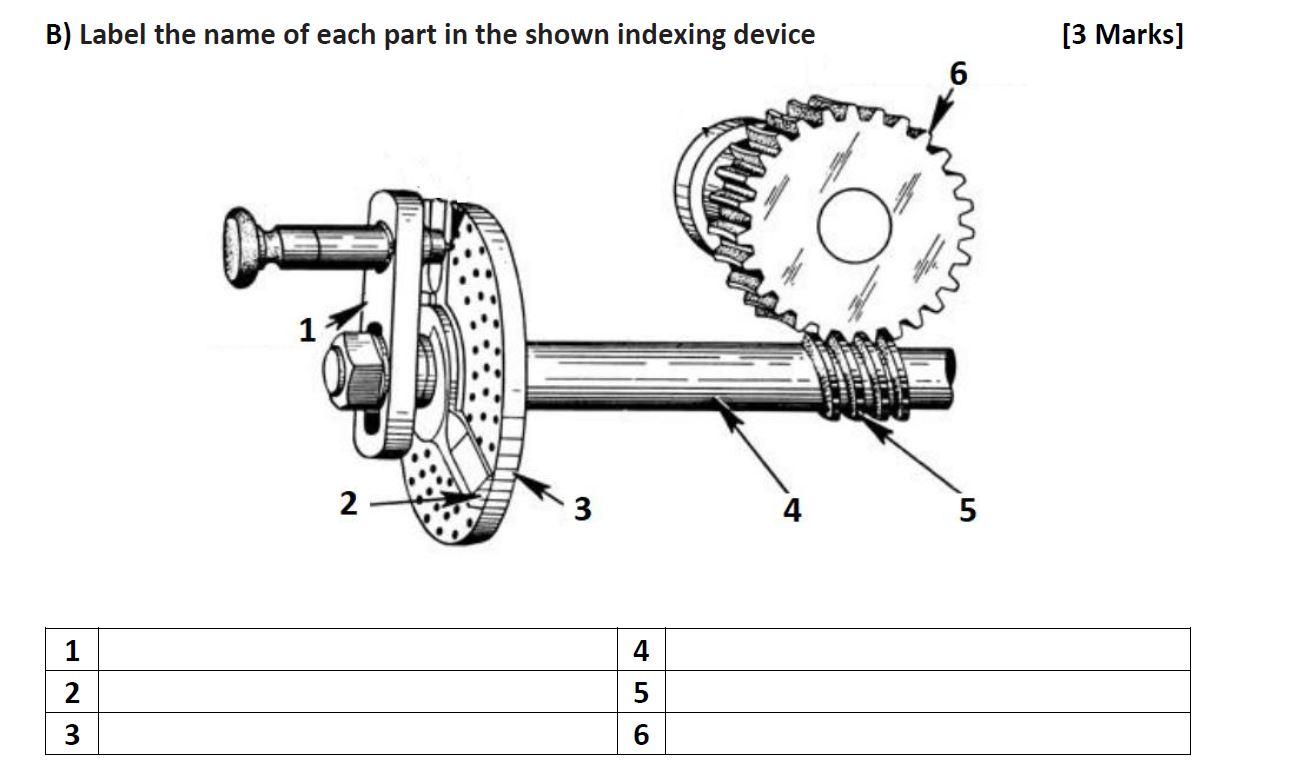 B) Label the name of each part in the shown indexing device [3 Marks]

6

1

2

3

4

5

| 1 | | 4 | |
|---|---|---|---|
| 2 | | 5 | |
| 3 | | 6 | |