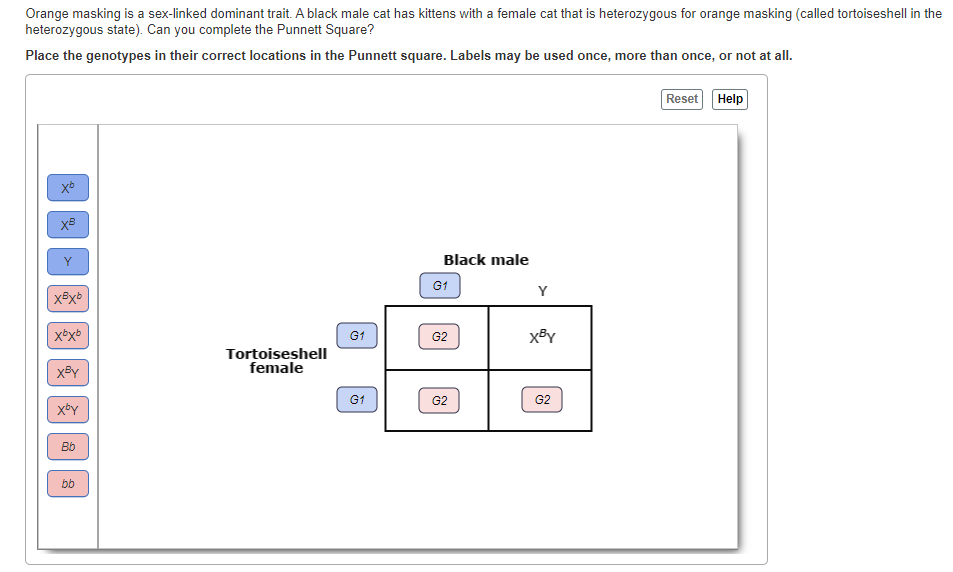 Orange masking is a sex-linked dominant trait. A black male cat has kittens with a female cat that is heterozygous for orange masking (called tortoiseshell in the heterozygous state). Can you complete the Punnett Square?

Place the genotypes in their correct locations in the Punnett square. Labels may be used once, more than once, or not at all.

Reset Help

$X^b$

$X^B$

Y

$X^BX^b$

$X^bX^b$

$X^BY$

$X^bY$

Bb

bb

Black male

G1

Y

Tortoiseshell female

G1

G2

$X^BY$

G1

G2

G2