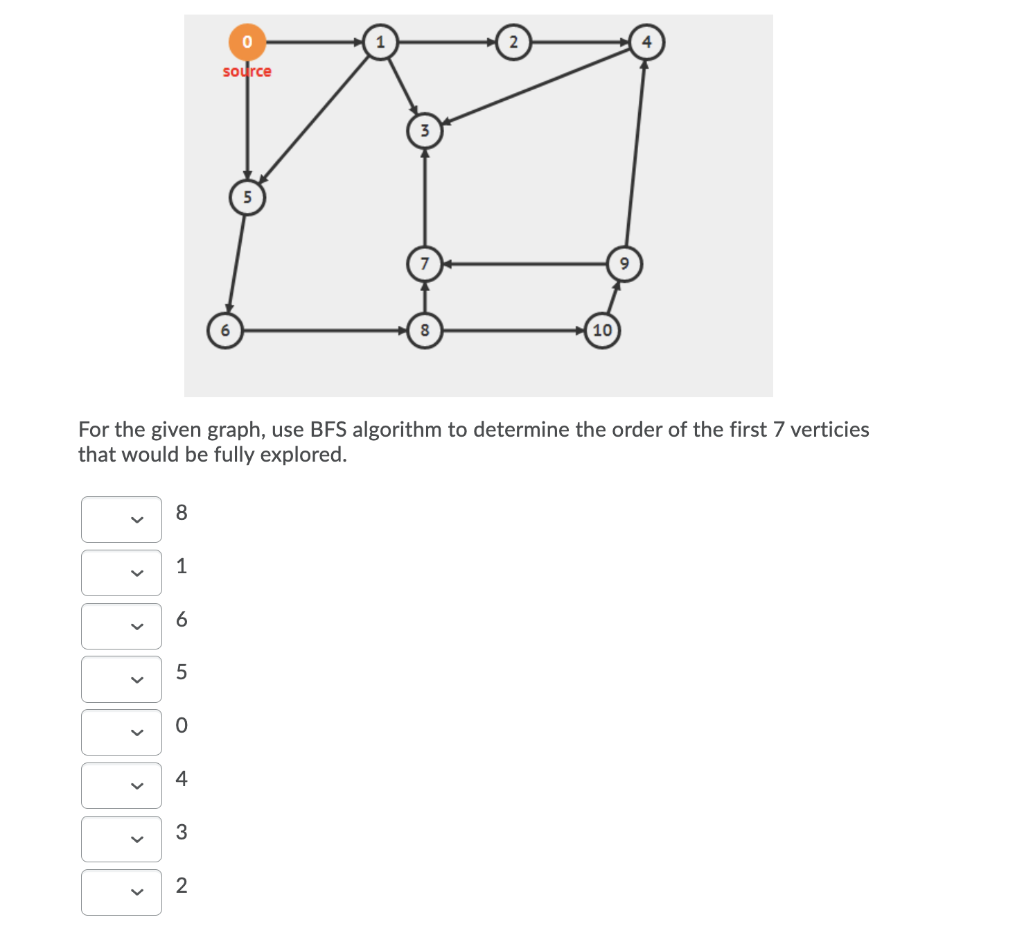 0
source
1
2
4
3
5
7
9
6
8
10

For the given graph, use BFS algorithm to determine the order of the first 7 verticies that would be fully explored.

8
1
6
5
0
4
3
2