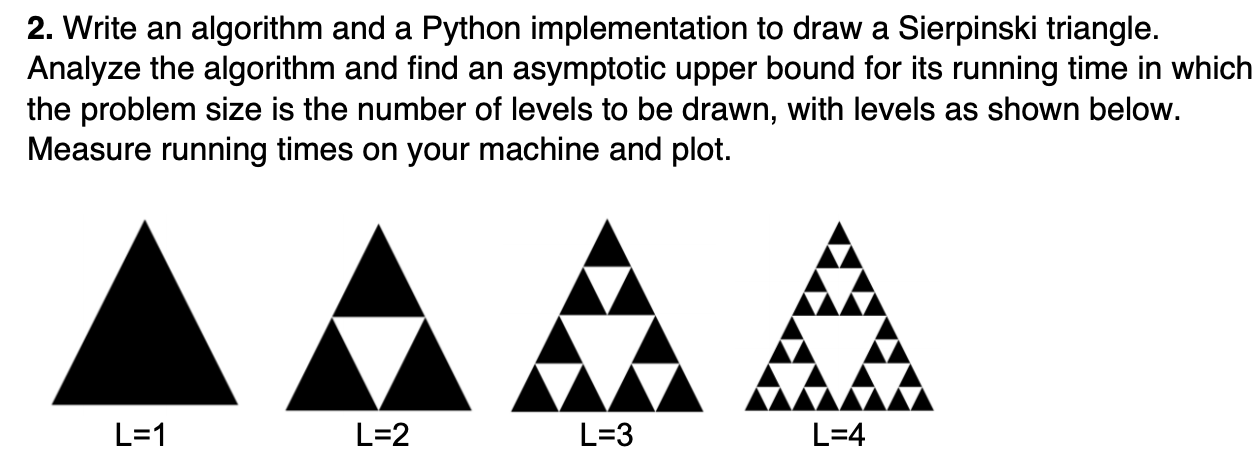 **2.** Write an algorithm and a Python implementation to draw a Sierpinski triangle. Analyze the algorithm and find an asymptotic upper bound for its running time in which the problem size is the number of levels to be drawn, with levels as shown below. Measure running times on your machine and plot.

L=1

L=2

L=3

L=4