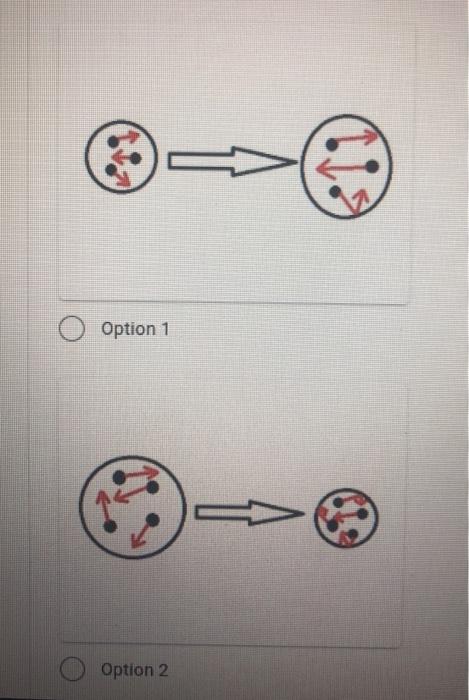 Option 1

Option 2