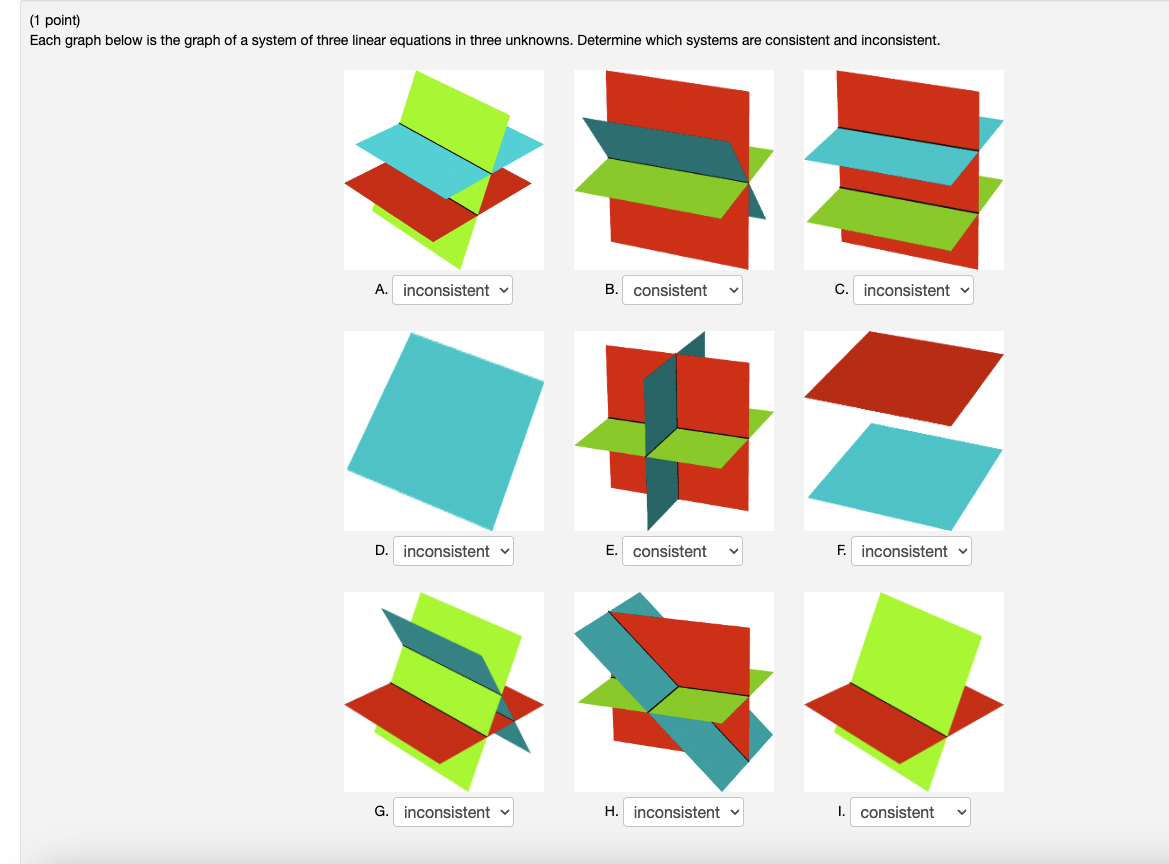 (1 point)
Each graph below is the graph of a system of three linear equations in three unknowns. Determine which systems are consistent and inconsistent.

A. inconsistent

B. consistent

C. inconsistent

D. inconsistent

E. consistent

F. inconsistent

G. inconsistent

H. inconsistent

I. consistent