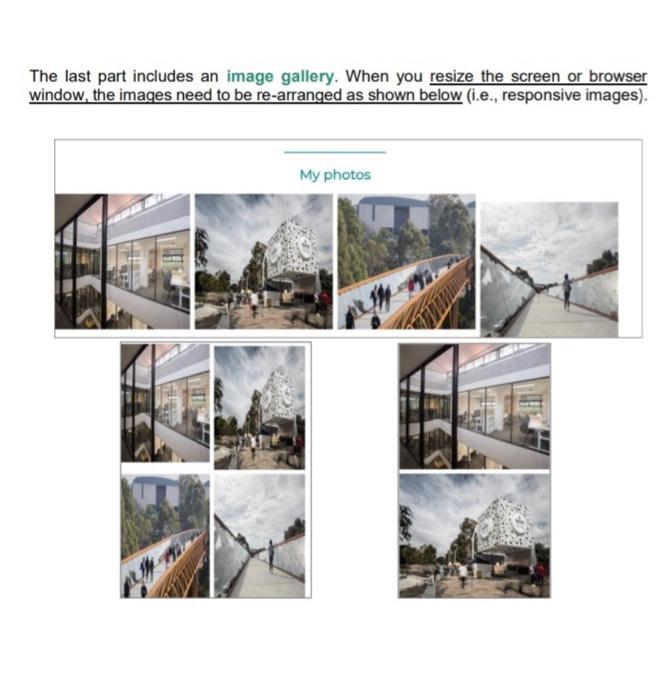 The last part includes an image gallery. When you resize the screen or browser window, the images need to be re-arranged as shown below (i.e., responsive images).

My photos