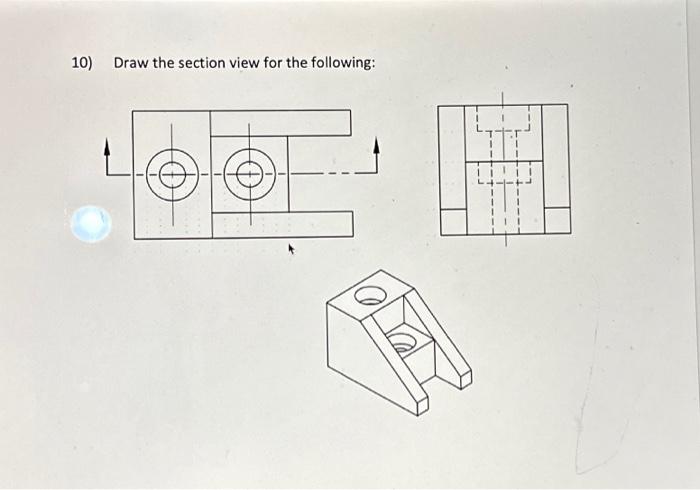 10) Draw the section view for the following: