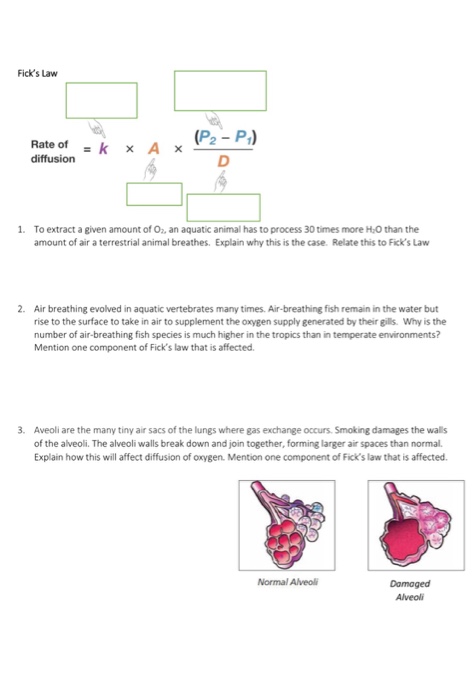 Fick's Law

Rate of diffusion $= k \times A \times \frac{(P_2 - P_1)}{D}$

1. To extract a given amount of $O_2$, an aquatic animal has to process 30 times more $H_2O$ than the amount of air a terrestrial animal breathes. Explain why this is the case. Relate this to Fick's Law

2. Air breathing evolved in aquatic vertebrates many times. Air-breathing fish remain in the water but rise to the surface to take in air to supplement the oxygen supply generated by their gills. Why is the number of air-breathing fish species is much higher in the tropics than in temperate environments? Mention one component of Fick's law that is affected.

3. Aveoli are the many tiny air sacs of the lungs where gas exchange occurs. Smoking damages the walls of the alveoli. The alveoli walls break down and join together, forming larger air spaces than normal. Explain how this will affect diffusion of oxygen. Mention one component of Fick's law that is affected.

Normal Alveoli

Damaged Alveoli