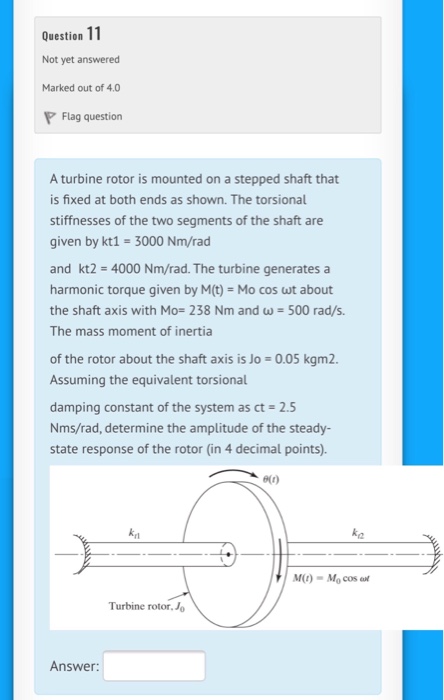 Question 11

Not yet answered

Marked out of 4.0

Flag question

A turbine rotor is mounted on a stepped shaft that is fixed at both ends as shown. The torsional stiffnesses of the two segments of the shaft are given by kt1 = 3000 Nm/rad

and kt2 = 4000 Nm/rad. The turbine generates a harmonic torque given by M(t) = Mo cos ωt about the shaft axis with Mo= 238 Nm and ω = 500 rad/s. The mass moment of inertia

of the rotor about the shaft axis is Jo = 0.05 kgm2. Assuming the equivalent torsional

damping constant of the system as ct = 2.5 Nms/rad, determine the amplitude of the steady-state response of the rotor (in 4 decimal points).

$\theta(t)$

$k_{t1}$

$k_{t2}$

$M(t) = M_0 \cos \omega t$

Turbine rotor, $J_0$

Answer: