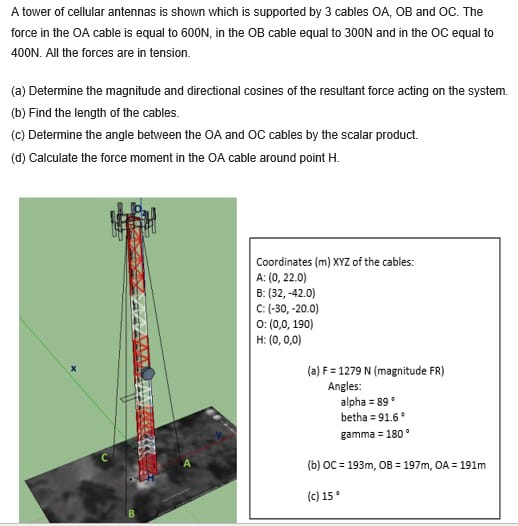 A tower of cellular antennas is shown which is supported by 3 cables OA, OB and OC. The force in the OA cable is equal to 600N, in the OB cable equal to 300N and in the OC equal to 400N. All the forces are in tension.

(a) Determine the magnitude and directional cosines of the resultant force acting on the system.
(b) Find the length of the cables.
(c) Determine the angle between the OA and OC cables by the scalar product.
(d) Calculate the force moment in the OA cable around point H.

O
x
y
C
A
H
B

Coordinates (m) XYZ of the cables:
A: (0, 22.0)
B: (32, -42.0)
C: (-30, -20.0)
O: (0,0, 190)
H: (0, 0,0)

(a) F = 1279 N (magnitude FR)
Angles:
alpha = 89 °
betha = 91.6 °
gamma = 180 °

(b) OC = 193m, OB = 197m, OA = 191m

(c) 15 °