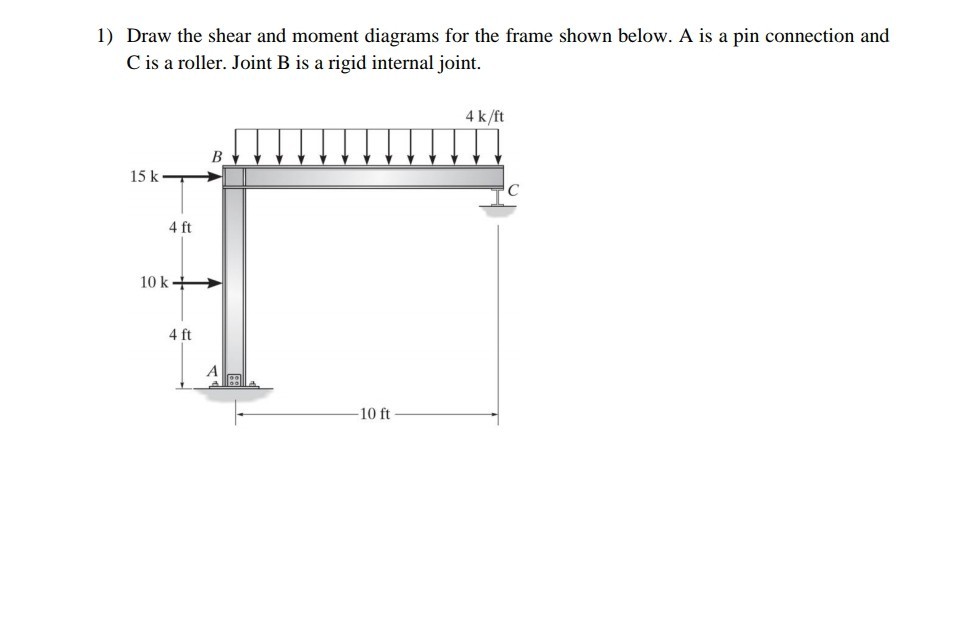 1) Draw the shear and moment diagrams for the frame shown below. A is a pin connection and C is a roller. Joint B is a rigid internal joint.

4 k/ft

B

15 k

C

4 ft

10 k

4 ft

A

10 ft