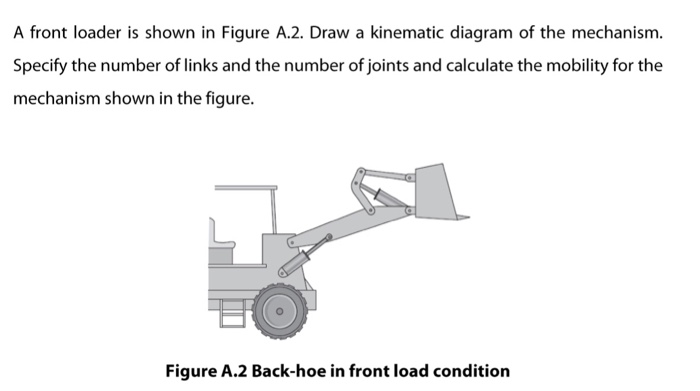 A front loader is shown in Figure A.2. Draw a kinematic diagram of the mechanism. Specify the number of links and the number of joints and calculate the mobility for the mechanism shown in the figure.

Figure A.2 Back-hoe in front load condition