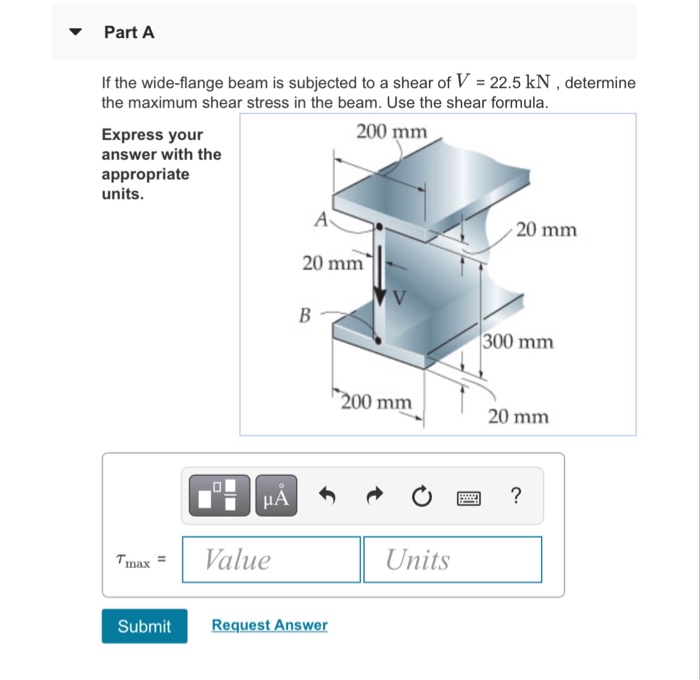 Part A

If the wide-flange beam is subjected to a shear of $V = 22.5\ \mathrm{kN}$ , determine the maximum shear stress in the beam. Use the shear formula.

Express your answer with the appropriate units.

200 mm
A
20 mm
20 mm
V
B
300 mm
200 mm
20 mm

μÅ
?

$\tau_{\max}$ = Value Units

Submit
Request Answer