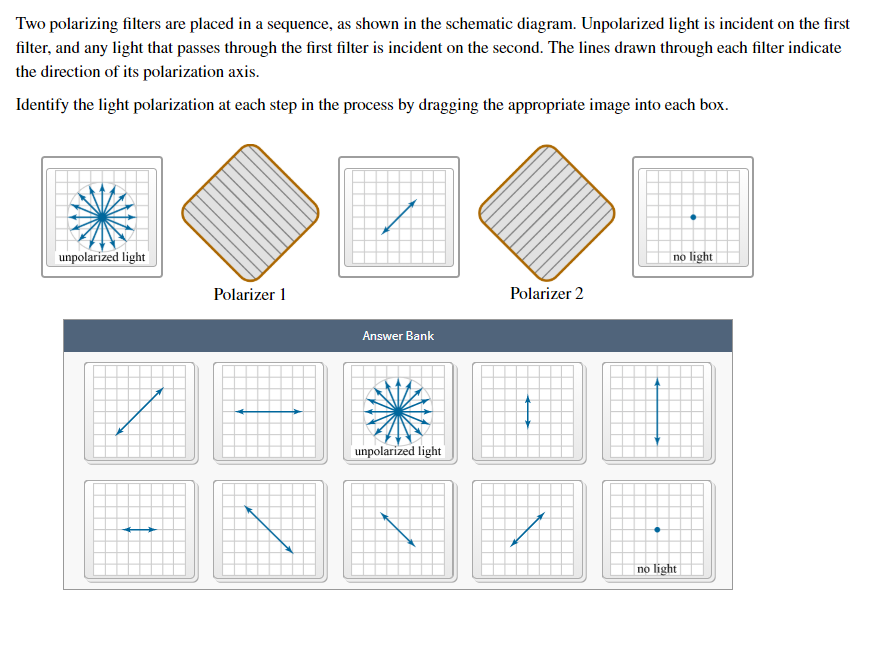 Two polarizing filters are placed in a sequence, as shown in the schematic diagram. Unpolarized light is incident on the first filter, and any light that passes through the first filter is incident on the second. The lines drawn through each filter indicate the direction of its polarization axis.

Identify the light polarization at each step in the process by dragging the appropriate image into each box.

unpolarized light

Polarizer 1

Polarizer 2

no light

Answer Bank

unpolarized light

no light