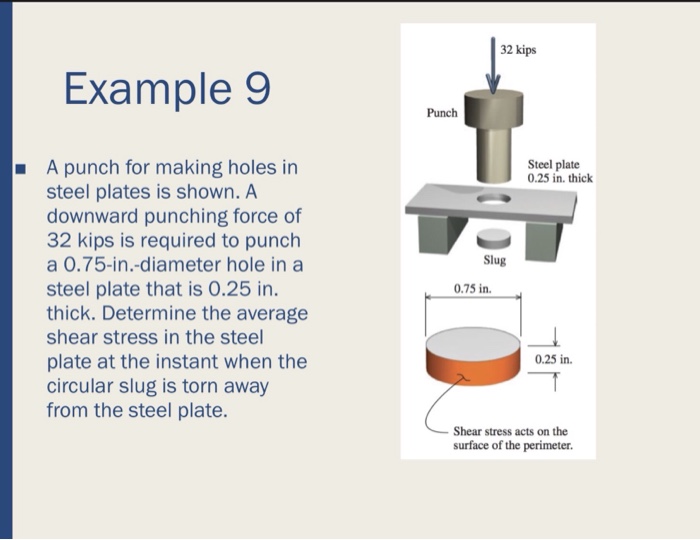 Example 9

■ A punch for making holes in steel plates is shown. A downward punching force of 32 kips is required to punch a 0.75-in.-diameter hole in a steel plate that is 0.25 in. thick. Determine the average shear stress in the steel plate at the instant when the circular slug is torn away from the steel plate.

32 kips

Punch

Steel plate 0.25 in. thick

Slug

0.75 in.

0.25 in.

Shear stress acts on the surface of the perimeter.