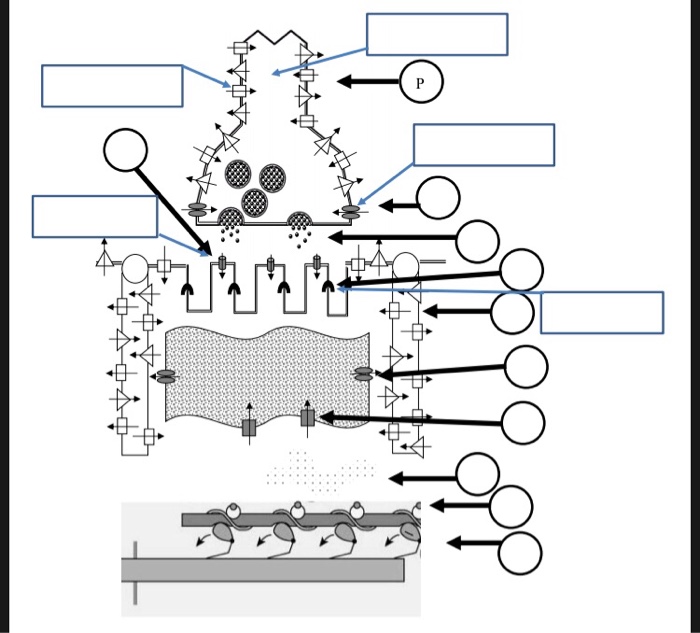 P