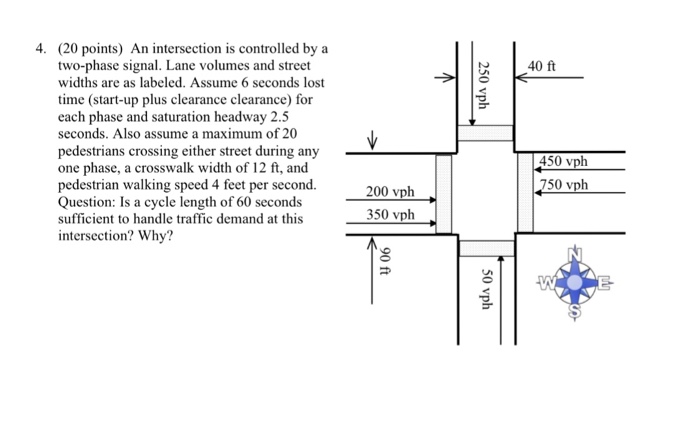 4. (20 points) An intersection is controlled by a two-phase signal. Lane volumes and street widths are as labeled. Assume 6 seconds lost time (start-up plus clearance clearance) for each phase and saturation headway 2.5 seconds. Also assume a maximum of 20 pedestrians crossing either street during any one phase, a crosswalk width of 12 ft, and pedestrian walking speed 4 feet per second. Question: Is a cycle length of 60 seconds sufficient to handle traffic demand at this intersection? Why?

250 vph

40 ft

450 vph

750 vph

200 vph

350 vph

90 ft

50 vph

N

W

E

S