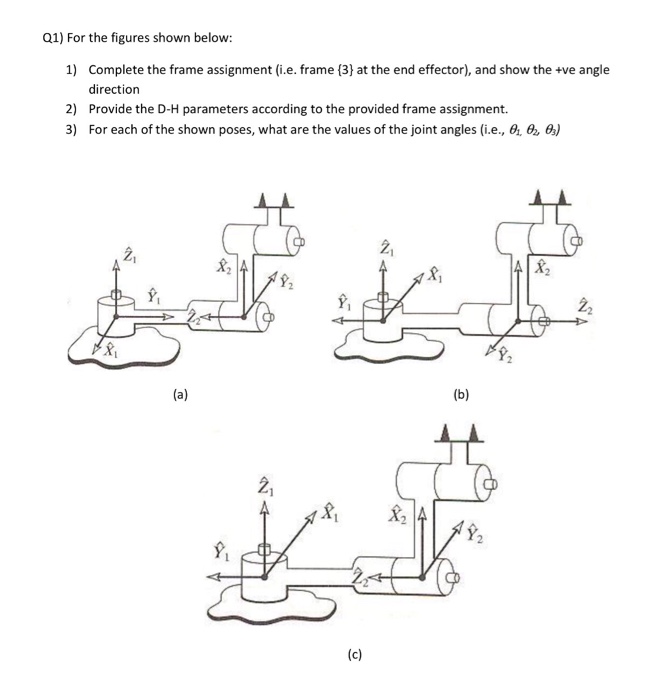 Q1) For the figures shown below:

1) Complete the frame assignment (i.e. frame {3} at the end effector), and show the +ve angle direction
2) Provide the D-H parameters according to the provided frame assignment.
3) For each of the shown poses, what are the values of the joint angles (i.e., $\theta_1$, $\theta_2$, $\theta_3$)

$\hat{Z}_1$ $\hat{Y}_1$ $\hat{X}_1$ $\hat{X}_2$ $\hat{Y}_2$ $\hat{Z}_2$

(a)

$\hat{Z}_1$ $\hat{X}_1$ $\hat{Y}_1$ $\hat{X}_2$ $\hat{Z}_2$ $\hat{Y}_2$

(b)

$\hat{Z}_1$ $\hat{X}_1$ $\hat{Y}_1$ $\hat{X}_2$ $\hat{Y}_2$ $\hat{Z}_2$

(c)