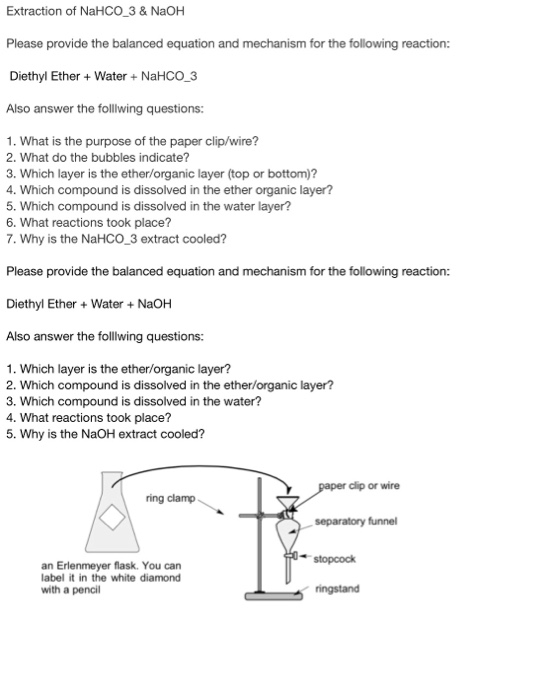 Extraction of NaHCO_3 & NaOH

Please provide the balanced equation and mechanism for the following reaction:

Diethyl Ether + Water + NaHCO_3

Also answer the folllwing questions:

1. What is the purpose of the paper clip/wire?
2. What do the bubbles indicate?
3. Which layer is the ether/organic layer (top or bottom)?
4. Which compound is dissolved in the ether organic layer?
5. Which compound is dissolved in the water layer?
6. What reactions took place?
7. Why is the NaHCO_3 extract cooled?

Please provide the balanced equation and mechanism for the following reaction:

Diethyl Ether + Water + NaOH

Also answer the folllwing questions:

1. Which layer is the ether/organic layer?
2. Which compound is dissolved in the ether/organic layer?
3. Which compound is dissolved in the water?
4. What reactions took place?
5. Why is the NaOH extract cooled?

ring clamp

paper clip or wire

separatory funnel

stopcock

ringstand

an Erlenmeyer flask. You can label it in the white diamond with a pencil