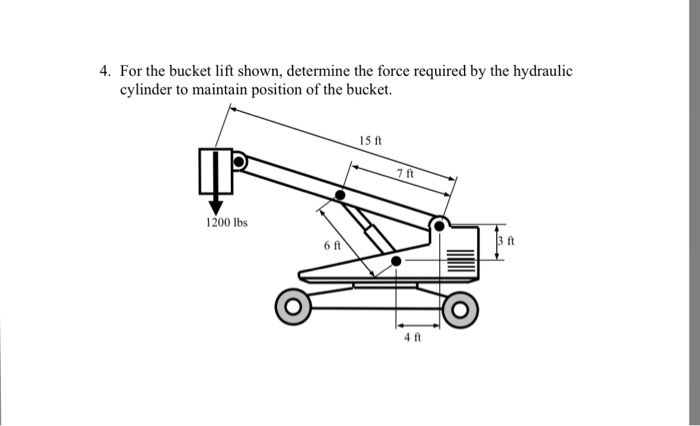 4. For the bucket lift shown, determine the force required by the hydraulic cylinder to maintain position of the bucket.

15 ft

7 ft

1200 lbs

6 ft

3 ft

4 ft