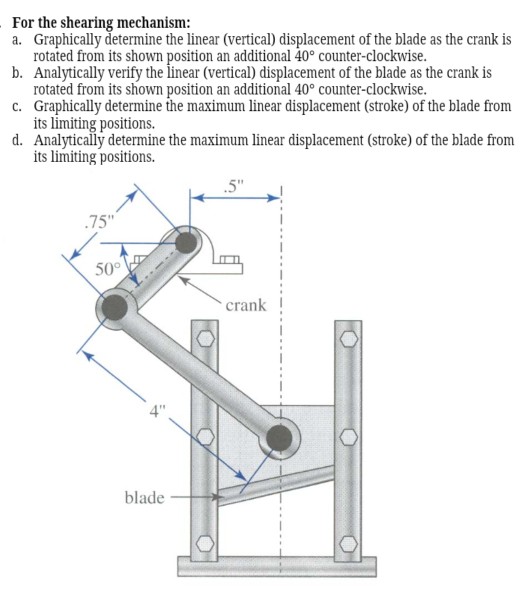 For the shearing mechanism:
a. Graphically determine the linear (vertical) displacement of the blade as the crank is rotated from its shown position an additional 40° counter-clockwise.
b. Analytically verify the linear (vertical) displacement of the blade as the crank is rotated from its shown position an additional 40° counter-clockwise.
c. Graphically determine the maximum linear displacement (stroke) of the blade from its limiting positions.
d. Analytically determine the maximum linear displacement (stroke) of the blade from its limiting positions.

.5"
.75"
50°
crank
4"
blade