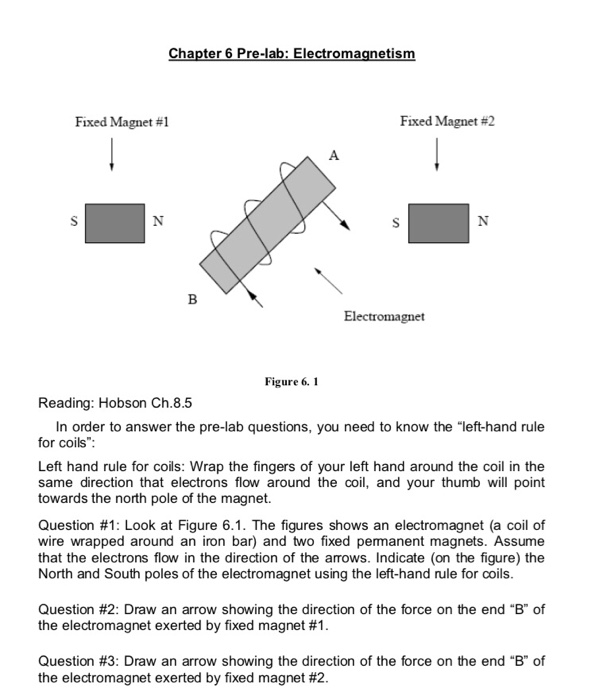 Chapter 6 Pre-lab: Electromagnetism

Fixed Magnet #1

Fixed Magnet #2

A

S

N

S

N

B

Electromagnet

Figure 6. 1

Reading: Hobson Ch.8.5

In order to answer the pre-lab questions, you need to know the "left-hand rule for coils":

Left hand rule for coils: Wrap the fingers of your left hand around the coil in the same direction that electrons flow around the coil, and your thumb will point towards the north pole of the magnet.

Question #1: Look at Figure 6.1. The figures shows an electromagnet (a coil of wire wrapped around an iron bar) and two fixed permanent magnets. Assume that the electrons flow in the direction of the arrows. Indicate (on the figure) the North and South poles of the electromagnet using the left-hand rule for coils.

Question #2: Draw an arrow showing the direction of the force on the end "B" of the electromagnet exerted by fixed magnet #1.

Question #3: Draw an arrow showing the direction of the force on the end "B" of the electromagnet exerted by fixed magnet #2.