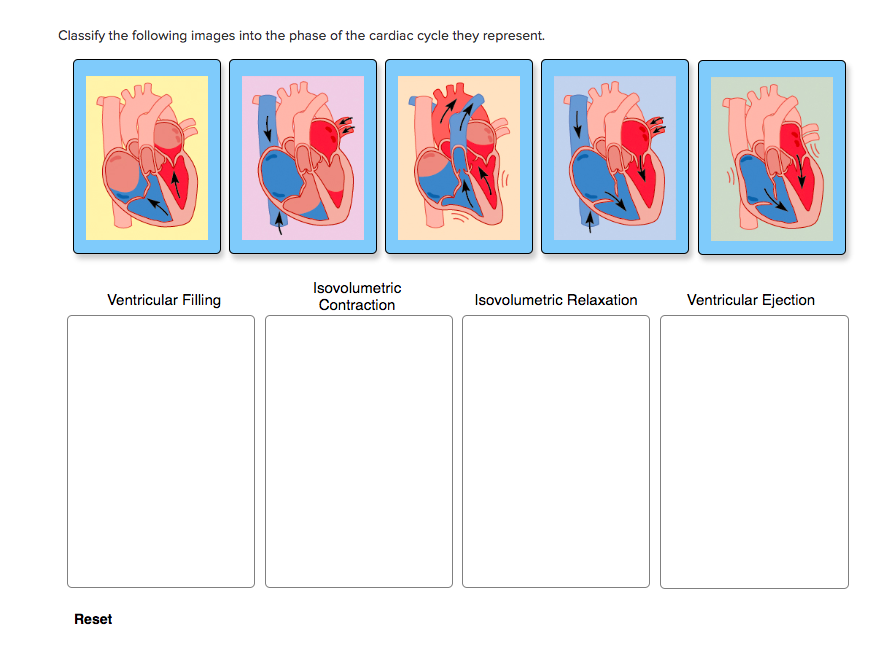 Classify the following images into the phase of the cardiac cycle they represent.

Ventricular Filling

Isovolumetric Contraction

Isovolumetric Relaxation

Ventricular Ejection

Reset