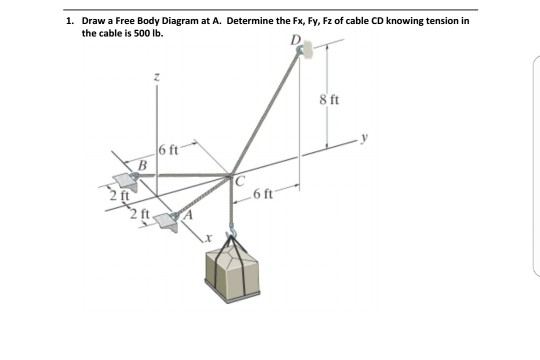 1. Draw a Free Body Diagram at A. Determine the Fx, Fy, Fz of cable CD knowing tension in the cable is 500 lb.

D
z
8 ft
y
6 ft
B
C
2 ft
6 ft
2 ft
A
x