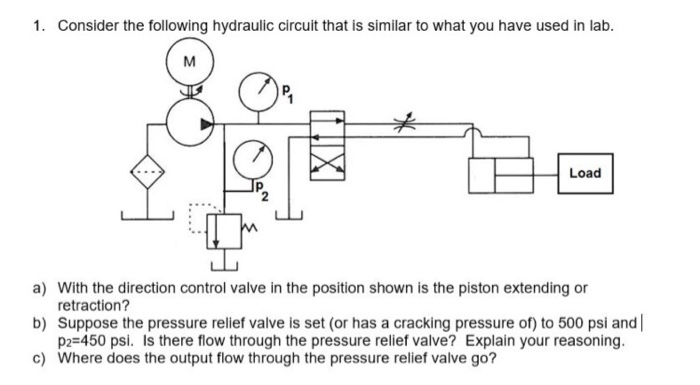 1. Consider the following hydraulic circuit that is similar to what you have used in lab.

M

$P_1$

$P_2$

Load

a) With the direction control valve in the position shown is the piston extending or retraction?
b) Suppose the pressure relief valve is set (or has a cracking pressure of) to 500 psi and $p_2$=450 psi. Is there flow through the pressure relief valve? Explain your reasoning.
c) Where does the output flow through the pressure relief valve go?