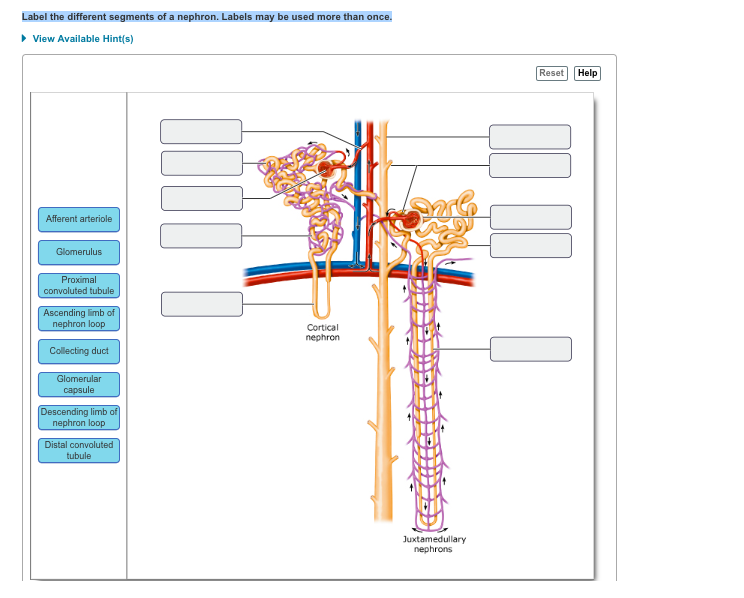 Label the different segments of a nephron. Labels may be used more than once.

View Available Hint(s)

Reset Help

Afferent arteriole

Glomerulus

Proximal convoluted tubule

Ascending limb of nephron loop

Collecting duct

Glomerular capsule

Descending limb of nephron loop

Distal convoluted tubule

Cortical nephron

Juxtamedullary nephrons