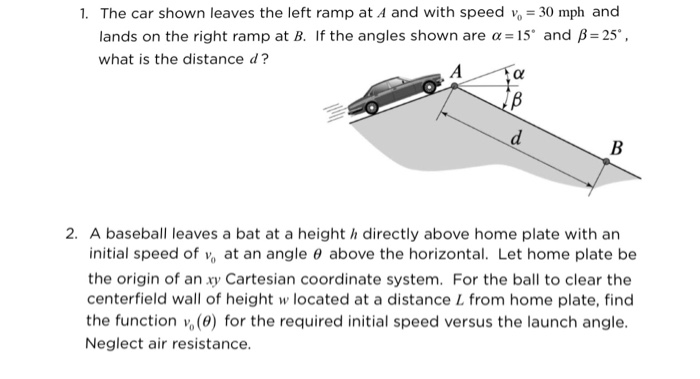 1. The car shown leaves the left ramp at $A$ and with speed $v_0 = 30$ mph and lands on the right ramp at $B$. If the angles shown are $\alpha = 15^\circ$ and $\beta = 25^\circ$, what is the distance $d$?

$A$
$\alpha$
$\beta$
$d$
$B$

2. A baseball leaves a bat at a height $h$ directly above home plate with an initial speed of $v_0$ at an angle $\theta$ above the horizontal. Let home plate be the origin of an $xy$ Cartesian coordinate system. For the ball to clear the centerfield wall of height $w$ located at a distance $L$ from home plate, find the function $v_0(\theta)$ for the required initial speed versus the launch angle. Neglect air resistance.