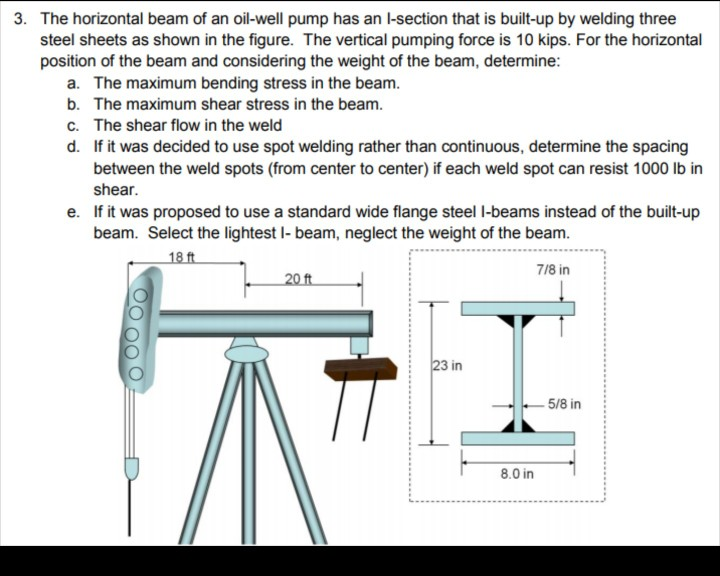 3. The horizontal beam of an oil-well pump has an I-section that is built-up by welding three steel sheets as shown in the figure. The vertical pumping force is 10 kips. For the horizontal position of the beam and considering the weight of the beam, determine:

a. The maximum bending stress in the beam.
b. The maximum shear stress in the beam.
c. The shear flow in the weld
d. If it was decided to use spot welding rather than continuous, determine the spacing between the weld spots (from center to center) if each weld spot can resist 1000 lb in shear.
e. If it was proposed to use a standard wide flange steel I-beams instead of the built-up beam. Select the lightest I- beam, neglect the weight of the beam.

18 ft
20 ft
7/8 in
23 in
5/8 in
8.0 in