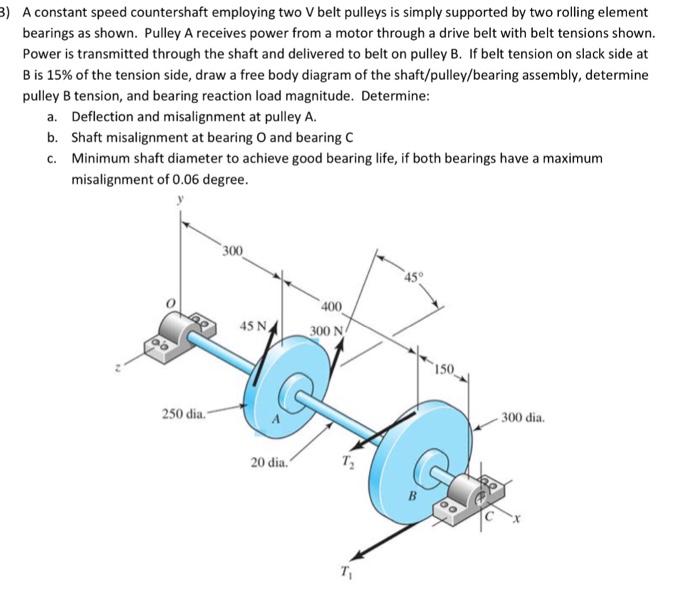 3) A constant speed countershaft employing two V belt pulleys is simply supported by two rolling element bearings as shown. Pulley A receives power from a motor through a drive belt with belt tensions shown. Power is transmitted through the shaft and delivered to belt on pulley B. If belt tension on slack side at B is 15% of the tension side, draw a free body diagram of the shaft/pulley/bearing assembly, determine pulley B tension, and bearing reaction load magnitude. Determine:
a. Deflection and misalignment at pulley A.
b. Shaft misalignment at bearing O and bearing C
c. Minimum shaft diameter to achieve good bearing life, if both bearings have a maximum misalignment of 0.06 degree.

y
300
45°
O
400
45 N
300 N
z
150
250 dia.
A
300 dia.
20 dia.
$T_2$
B
C
x
$T_1$