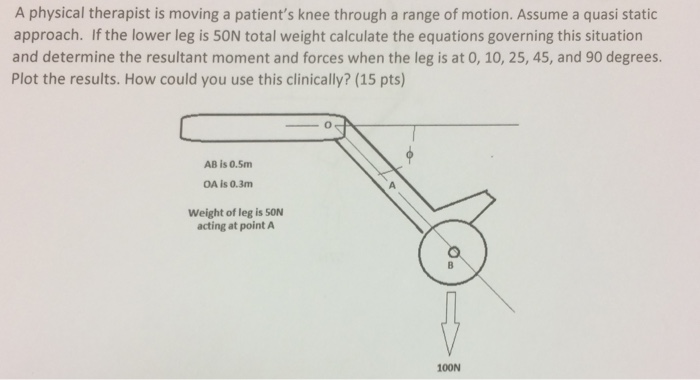 A physical therapist is moving a patient's knee through a range of motion. Assume a quasi static approach. If the lower leg is 50N total weight calculate the equations governing this situation and determine the resultant moment and forces when the leg is at 0, 10, 25, 45, and 90 degrees. Plot the results. How could you use this clinically? (15 pts)

O

$\phi$

AB is 0.5m

OA is 0.3m

A

Weight of leg is 50N acting at point A

B

100N