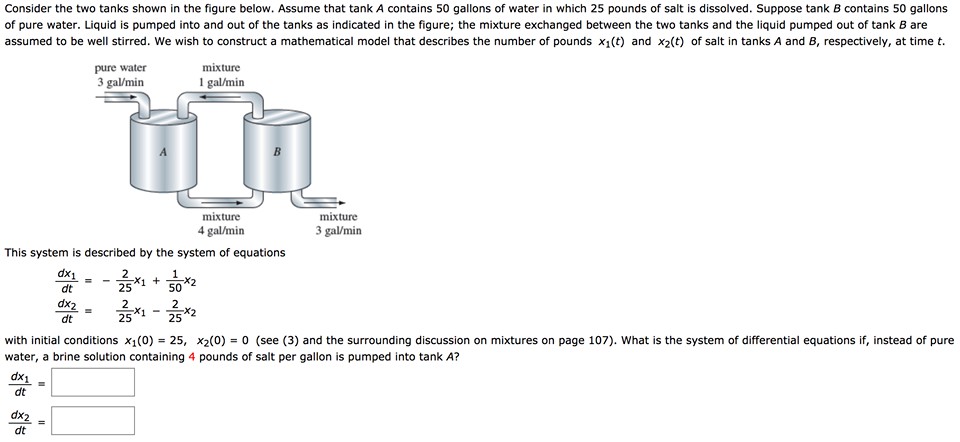 Consider the two tanks shown in the figure below. Assume that tank $A$ contains 50 gallons of water in which 25 pounds of salt is dissolved. Suppose tank $B$ contains 50 gallons of pure water. Liquid is pumped into and out of the tanks as indicated in the figure; the mixture exchanged between the two tanks and the liquid pumped out of tank $B$ are assumed to be well stirred. We wish to construct a mathematical model that describes the number of pounds $x_1(t)$ and $x_2(t)$ of salt in tanks $A$ and $B$, respectively, at time $t$.

pure water
3 gal/min

mixture
1 gal/min

A

B

mixture
4 gal/min

mixture
3 gal/min

This system is described by the system of equations

$\frac{dx_1}{dt} = -\frac{2}{25}x_1 + \frac{1}{50}x_2$

$\frac{dx_2}{dt} = \frac{2}{25}x_1 - \frac{2}{25}x_2$

with initial conditions $x_1(0) = 25$, $x_2(0) = 0$ (see (3) and the surrounding discussion on mixtures on page 107). What is the system of differential equations if, instead of pure water, a brine solution containing 4 pounds of salt per gallon is pumped into tank $A$?

$\frac{dx_1}{dt} =$

$\frac{dx_2}{dt} =$