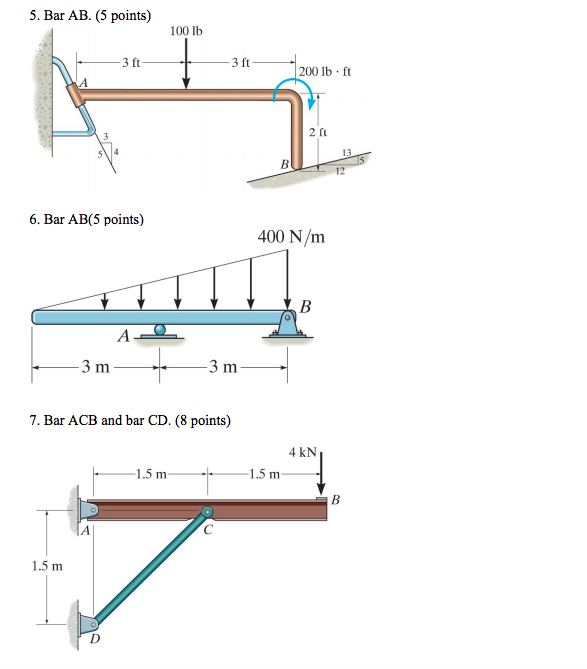 5. Bar AB. (5 points)

100 lb

3 ft

3 ft

200 lb · ft

A

2 ft

3

5

4

B

13

5

12

6. Bar AB(5 points)

400 N/m

B

A

3 m

3 m

7. Bar ACB and bar CD. (8 points)

4 kN

1.5 m

1.5 m

B

A

C

1.5 m

D