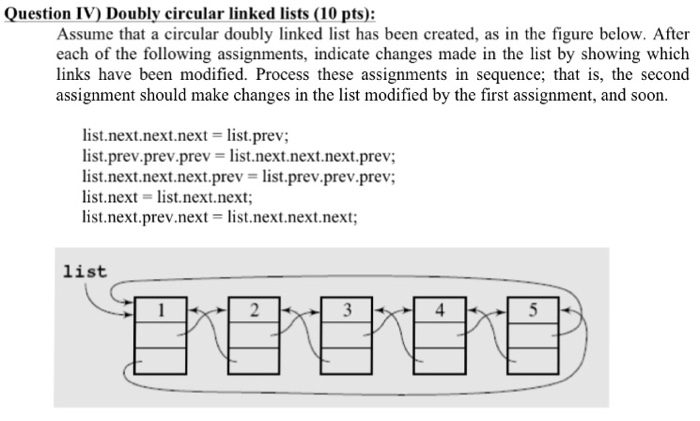 Question IV) Doubly circular linked lists (10 pts):

Assume that a circular doubly linked list has been created, as in the figure below. After each of the following assignments, indicate changes made in the list by showing which links have been modified. Process these assignments in sequence; that is, the second assignment should make changes in the list modified by the first assignment, and soon.

list.next.next.next = list.prev;
list.prev.prev.prev = list.next.next.next.prev;
list.next.next.next.prev = list.prev.prev.prev;
list.next = list.next.next;
list.next.prev.next = list.next.next.next;

list

1

2

3

4

5