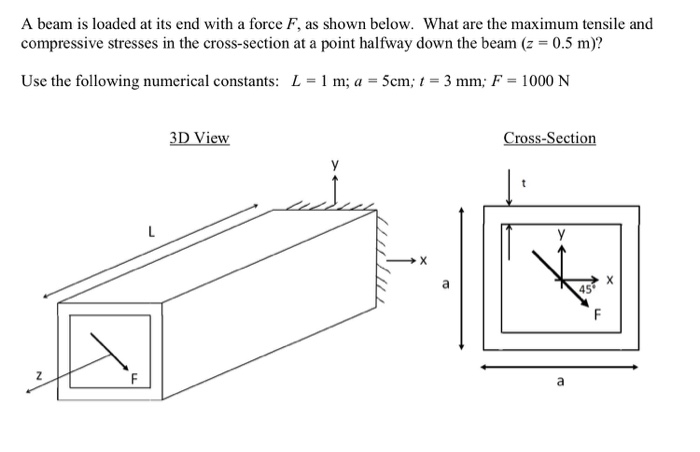 A beam is loaded at its end with a force $F$, as shown below. What are the maximum tensile and compressive stresses in the cross-section at a point halfway down the beam ($z = 0.5$ m)?

Use the following numerical constants: $L = 1$ m; $a = 5$cm; $t = 3$ mm; $F = 1000$ N

3D View

y

L

x

z

F

Cross-Section

t

y

a

45°

x

F

a