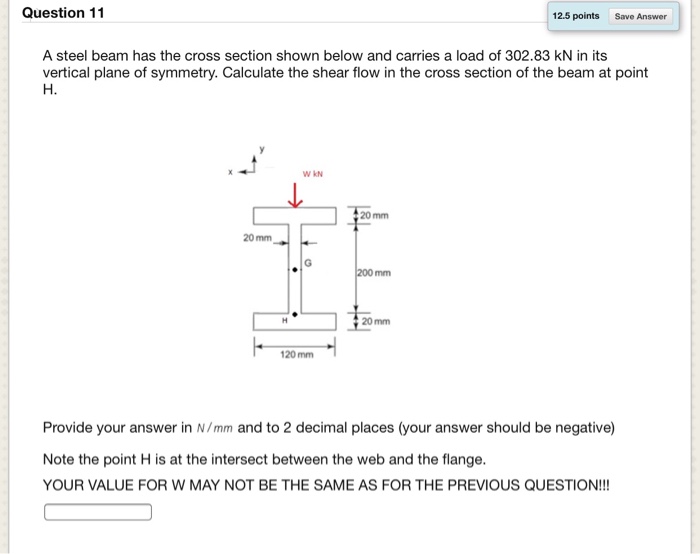 Question 11

12.5 points Save Answer

A steel beam has the cross section shown below and carries a load of 302.83 kN in its vertical plane of symmetry. Calculate the shear flow in the cross section of the beam at point H.

y
x
W kN
20 mm
20 mm
G
200 mm
H
20 mm
120 mm

Provide your answer in $N/mm$ and to 2 decimal places (your answer should be negative)

Note the point H is at the intersect between the web and the flange.

YOUR VALUE FOR W MAY NOT BE THE SAME AS FOR THE PREVIOUS QUESTION!!!