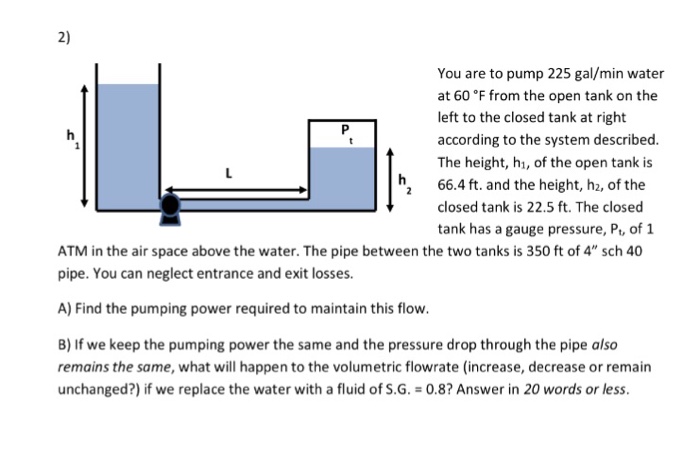 2)

$h_1$

L

$P_t$

$h_2$

You are to pump 225 gal/min water at 60 °F from the open tank on the left to the closed tank at right according to the system described. The height, $h_1$, of the open tank is 66.4 ft. and the height, $h_2$, of the closed tank is 22.5 ft. The closed tank has a gauge pressure, $P_t$, of 1 ATM in the air space above the water. The pipe between the two tanks is 350 ft of 4" sch 40 pipe. You can neglect entrance and exit losses.

A) Find the pumping power required to maintain this flow.

B) If we keep the pumping power the same and the pressure drop through the pipe also remains the same, what will happen to the volumetric flowrate (increase, decrease or remain unchanged?) if we replace the water with a fluid of S.G. = 0.8? Answer in 20 words or less.