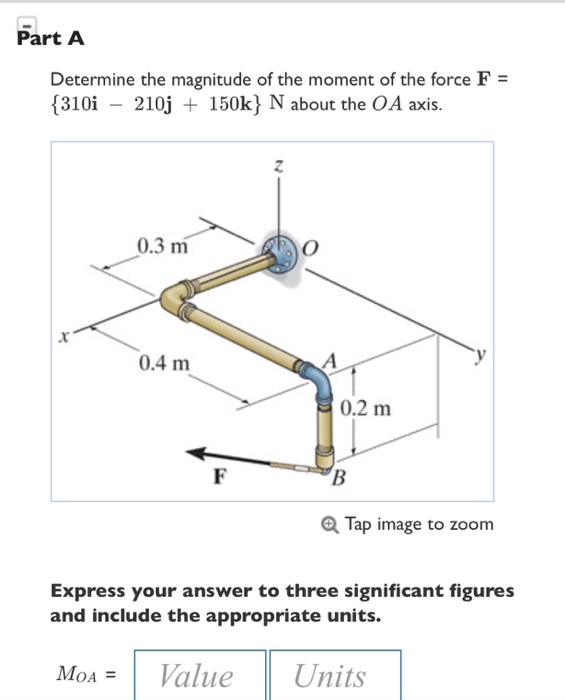 Part A

Determine the magnitude of the moment of the force $\mathbf{F} = \{310\mathbf{i} - 210\mathbf{j} + 150\mathbf{k}\}$ N about the $OA$ axis.

z
0.3 m
O
x
0.4 m
A
y
0.2 m
F
B

Tap image to zoom

Express your answer to three significant figures and include the appropriate units.

$M_{OA}$ = Value Units