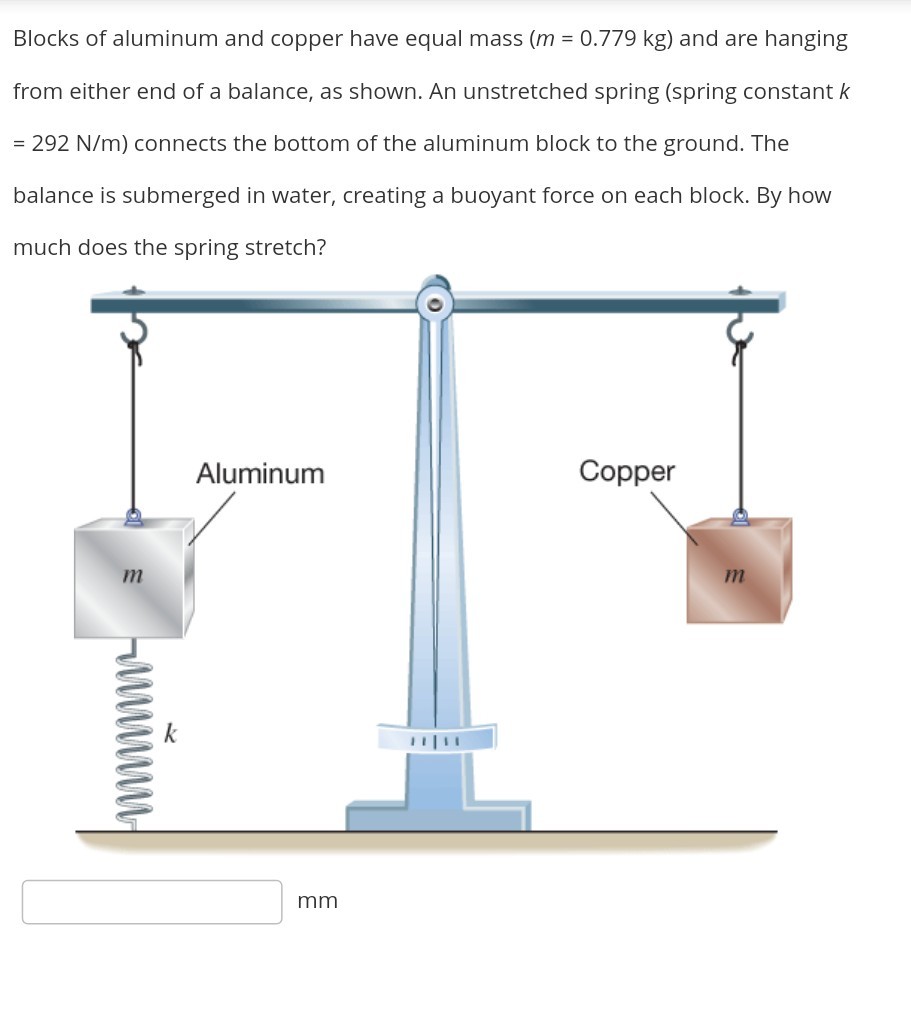 Blocks of aluminum and copper have equal mass ($m$ = 0.779 kg) and are hanging from either end of a balance, as shown. An unstretched spring (spring constant $k$ = 292 N/m) connects the bottom of the aluminum block to the ground. The balance is submerged in water, creating a buoyant force on each block. By how much does the spring stretch?

Aluminum

Copper

$m$

$m$

$k$

mm