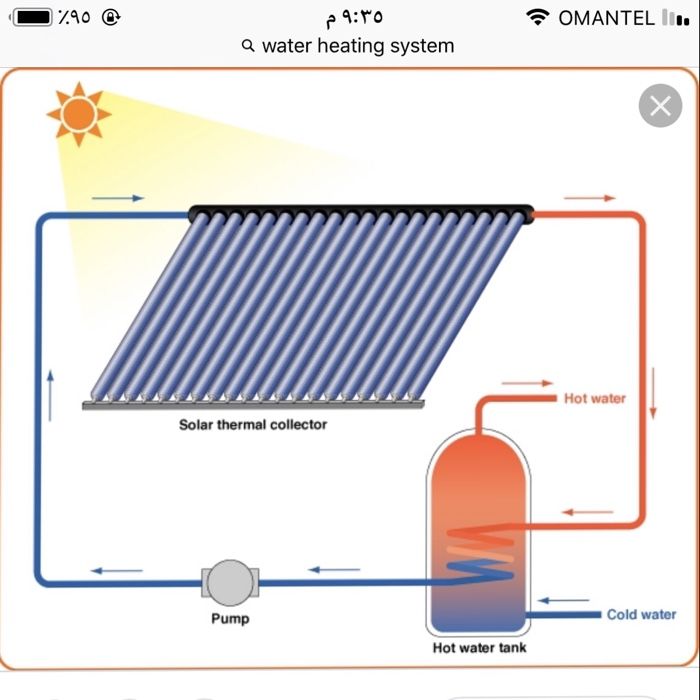 ٪٩٥ ٩:٣٥ م OMANTEL

water heating system

Solar thermal collector

Hot water

Pump

Cold water

Hot water tank