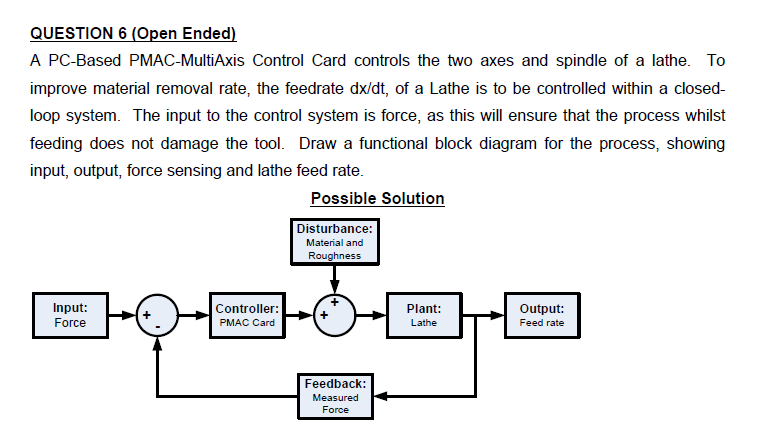 QUESTION 6 (Open Ended)

A PC-Based PMAC-MultiAxis Control Card controls the two axes and spindle of a lathe. To improve material removal rate, the feedrate dx/dt, of a Lathe is to be controlled within a closed-loop system. The input to the control system is force, as this will ensure that the process whilst feeding does not damage the tool. Draw a functional block diagram for the process, showing input, output, force sensing and lathe feed rate.

Possible Solution

Disturbance:
Material and Roughness

Input:
Force

+
-

Controller:
PMAC Card

+
+

Plant:
Lathe

Output:
Feed rate

Feedback:
Measured Force