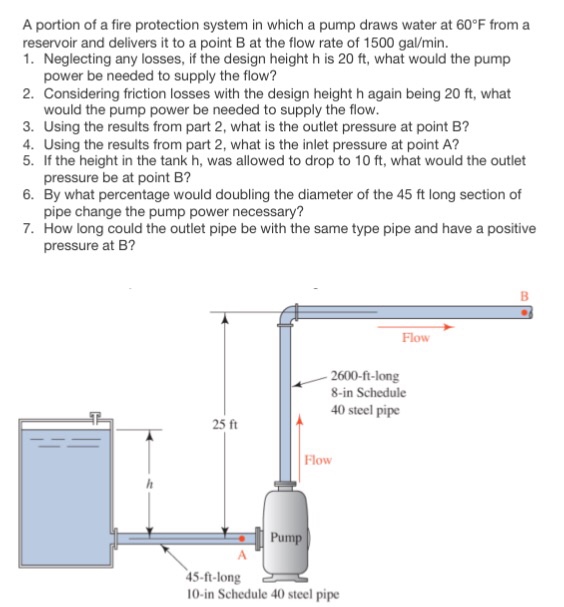 A portion of a fire protection system in which a pump draws water at 60°F from a reservoir and delivers it to a point B at the flow rate of 1500 gal/min.

1. Neglecting any losses, if the design height h is 20 ft, what would the pump power be needed to supply the flow?
2. Considering friction losses with the design height h again being 20 ft, what would the pump power be needed to supply the flow.
3. Using the results from part 2, what is the outlet pressure at point B?
4. Using the results from part 2, what is the inlet pressure at point A?
5. If the height in the tank h, was allowed to drop to 10 ft, what would the outlet pressure be at point B?
6. By what percentage would doubling the diameter of the 45 ft long section of pipe change the pump power necessary?
7. How long could the outlet pipe be with the same type pipe and have a positive pressure at B?

B

Flow

2600-ft-long
8-in Schedule
40 steel pipe

25 ft

Flow

h

Pump

A

45-ft-long
10-in Schedule 40 steel pipe